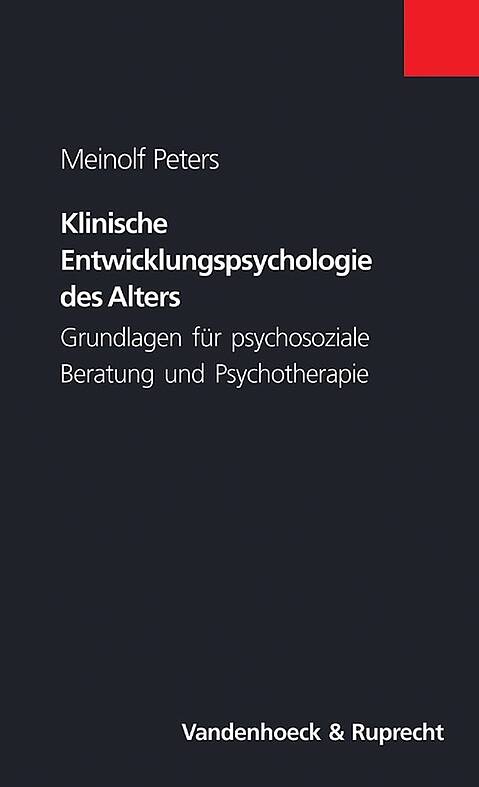 Meinolf Peters

Klinische Entwicklungspsychologie des Alters

Grundlagen für psychosoziale Beratung und Psychotherapie

Vandenhoeck & Ruprecht